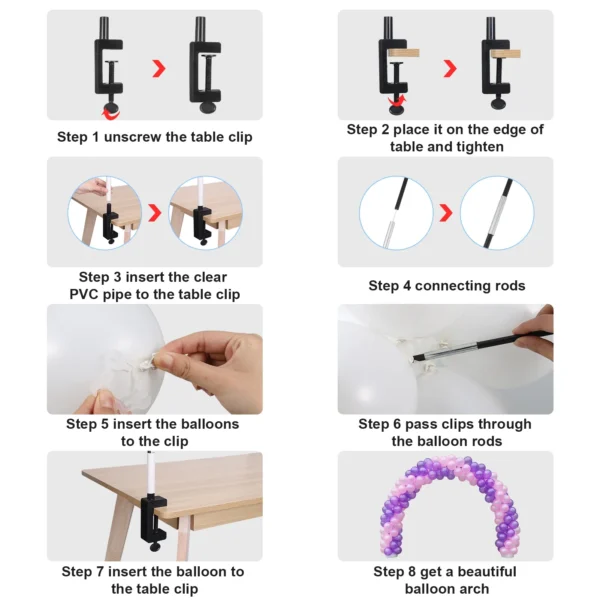 Step 1 unscrew the table clip

Step 2 place it on the edge of table and tighten

Step 3 insert the clear PVC pipe to the table clip

Step 4 connecting rods

Step 5 insert the balloons to the clip

Step 6 pass clips through the balloon rods

Step 7 insert the balloon to the table clip

Step 8 get a beautiful balloon arch